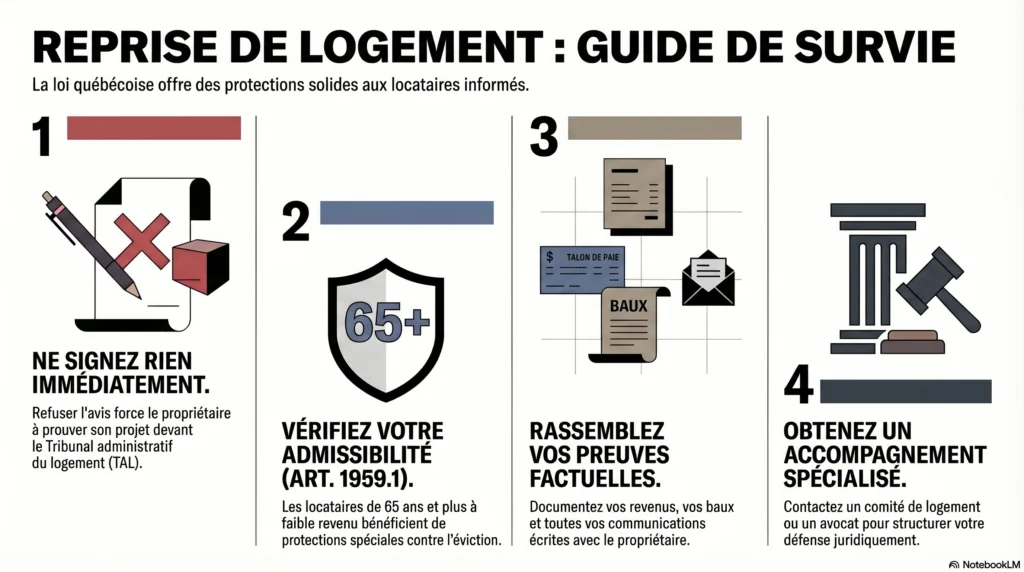 REPRISE DE LOGEMENT : GUIDE DE SURVIE

La loi québécoise offre des protections solides aux locataires informés.

1

NE SIGNEZ RIEN IMMÉDIATEMENT.

Refuser l'avis force le propriétaire à prouver son projet devant le Tribunal administratif du logement (TAL).

2

65+

VÉRIFIEZ VOTRE ADMISSIBILITÉ (ART. 1959.1).

Les locataires de 65 ans et plus à faible revenu bénéficient de protections spéciales contre l'éviction.

3

$ TALON DE PAIE

BAUX

RASSEMBLEZ VOS PREUVES FACTUELLES.

Documentez vos revenus, vos baux et toutes vos communications écrites avec le propriétaire.

4

OBTENEZ UN ACCOMPAGNEMENT SPÉCIALISÉ.

Contactez un comité de logement ou un avocat pour structurer votre défense juridiquement.

NotebookLM